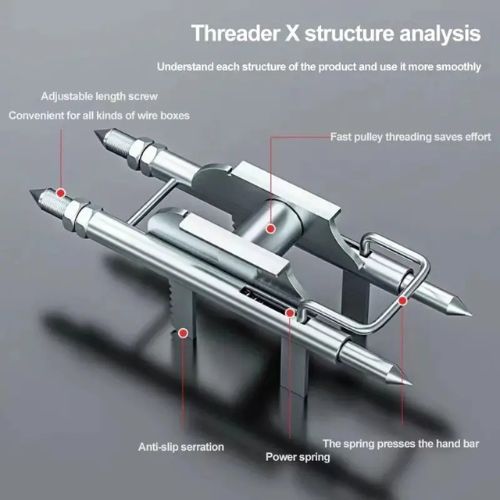 Threader X structure analysis

Understand each structure of the product and use it more smoothly

Adjustable length screw
Convenient for all kinds of wire boxes

Fast pulley threading saves effort

Anti-slip serration

Power spring

The spring presses the hand bar