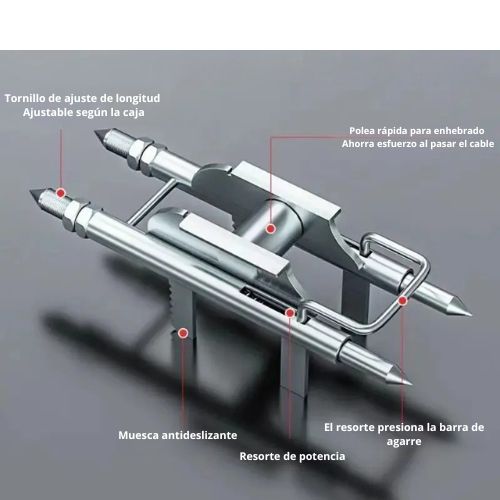 Tornillo de ajuste de longitud
Ajustable según la caja

Polea rápida para enhebrado
Ahorra esfuerzo al pasar el cable

Muesca antideslizante

Resorte de potencia

El resorte presiona la barra de agarre